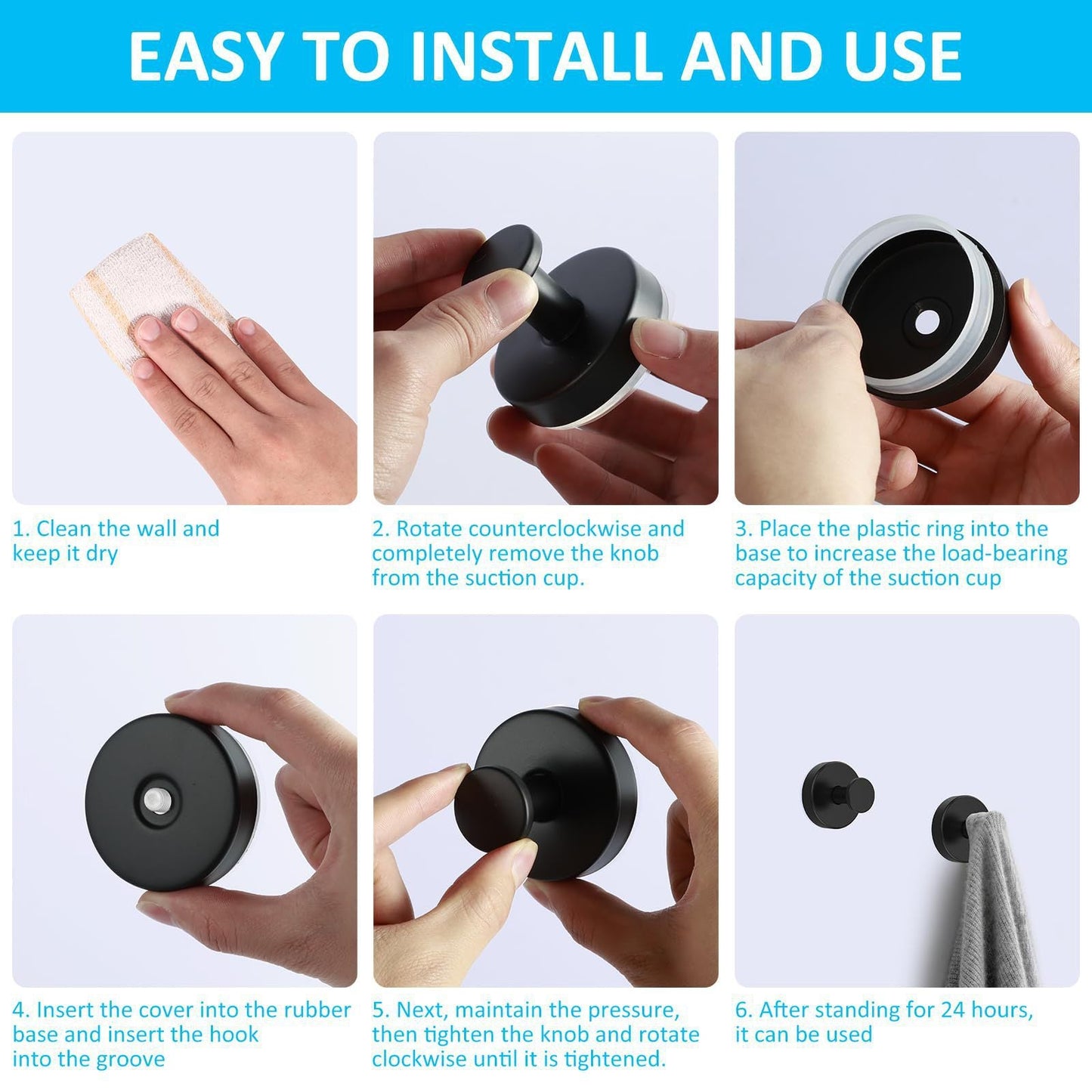 EASY TO INSTALL AND USE

1. Clean the wall and keep it dry

2. Rotate counterclockwise and completely remove the knob from the suction cup.

3. Place the plastic ring into the base to increase the load-bearing capacity of the suction cup

4. Insert the cover into the rubber base and insert the hook into the groove

5. Next, maintain the pressure, then tighten the knob and rotate clockwise until it is tightened.

6. After standing for 24 hours, it can be used