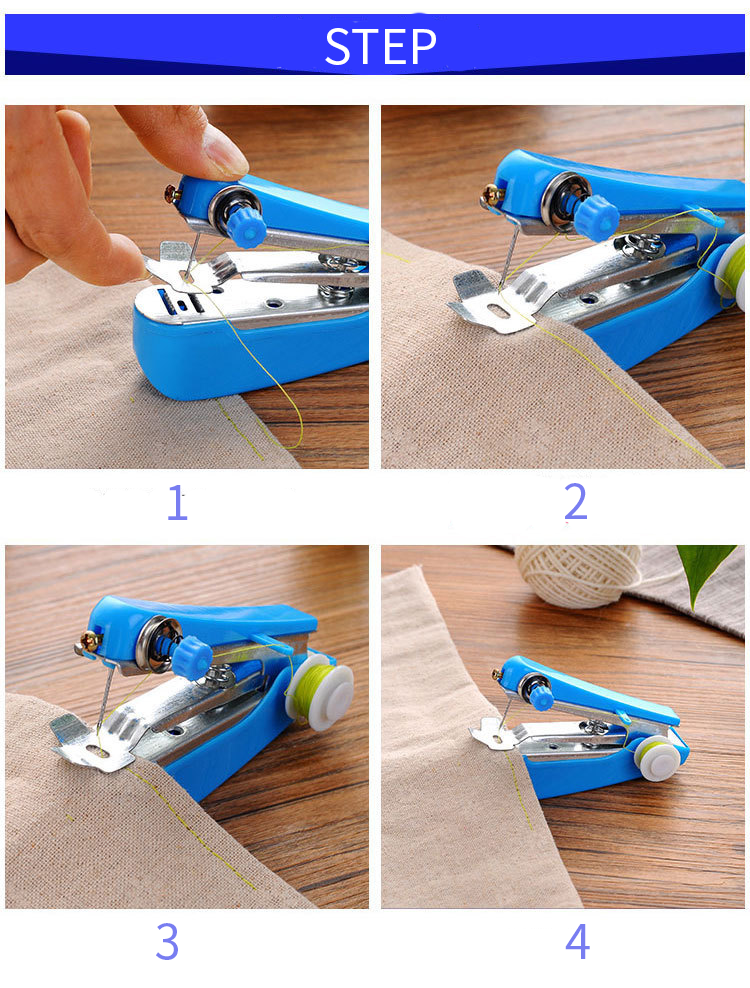 STEP

1

2

3

4