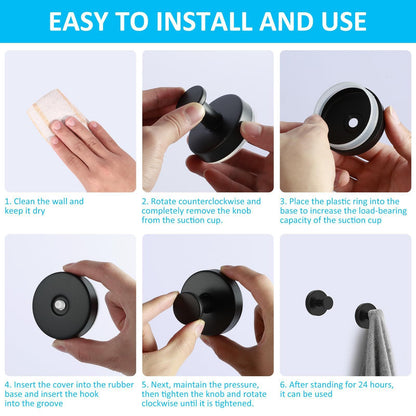 EASY TO INSTALL AND USE

1. Clean the wall and keep it dry

2. Rotate counterclockwise and completely remove the knob from the suction cup.

3. Place the plastic ring into the base to increase the load-bearing capacity of the suction cup

4. Insert the cover into the rubber base and insert the hook into the groove

5. Next, maintain the pressure, then tighten the knob and rotate clockwise until it is tightened.

6. After standing for 24 hours, it can be used